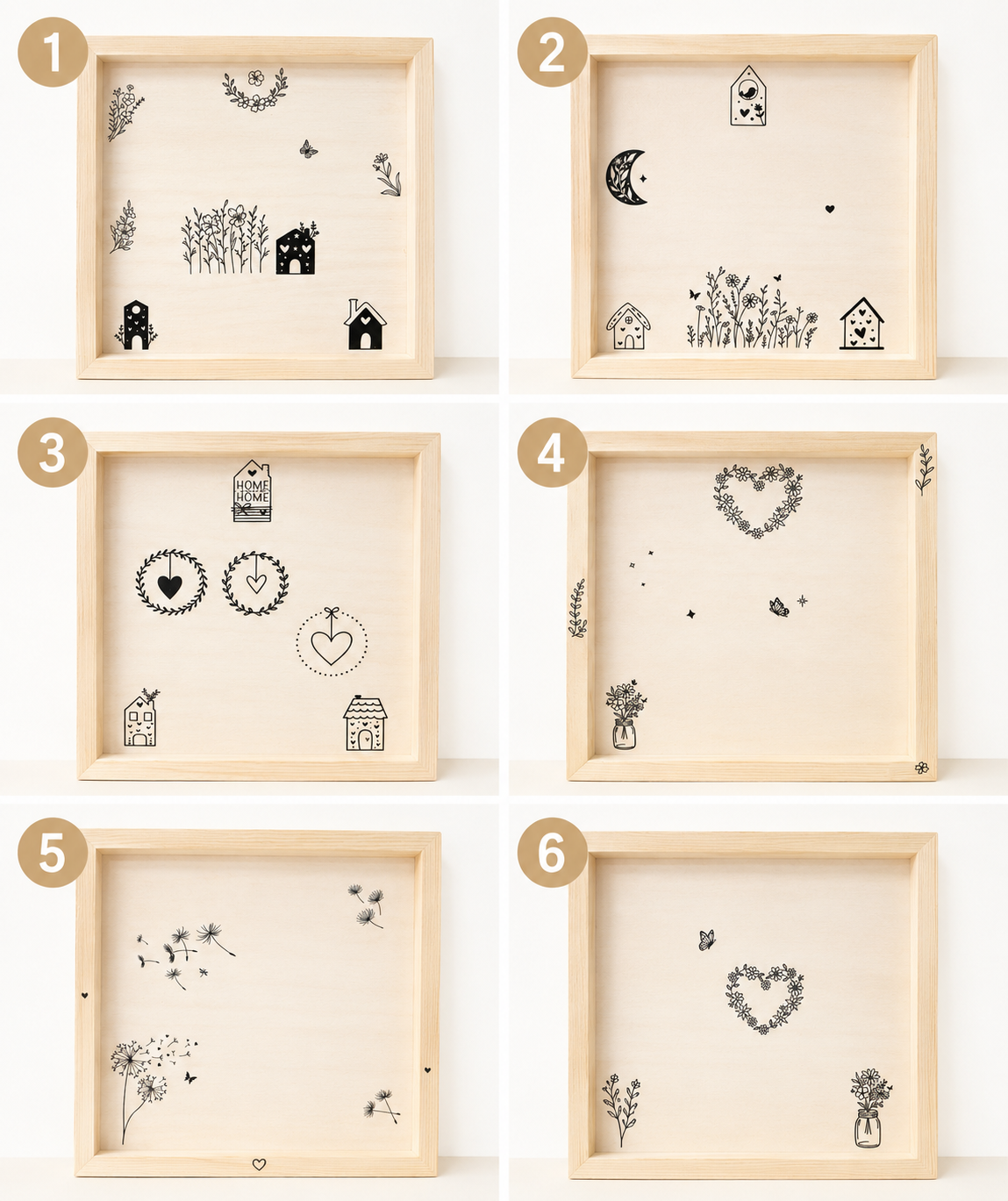 1

2

3
HOME
HOME

4

5

6