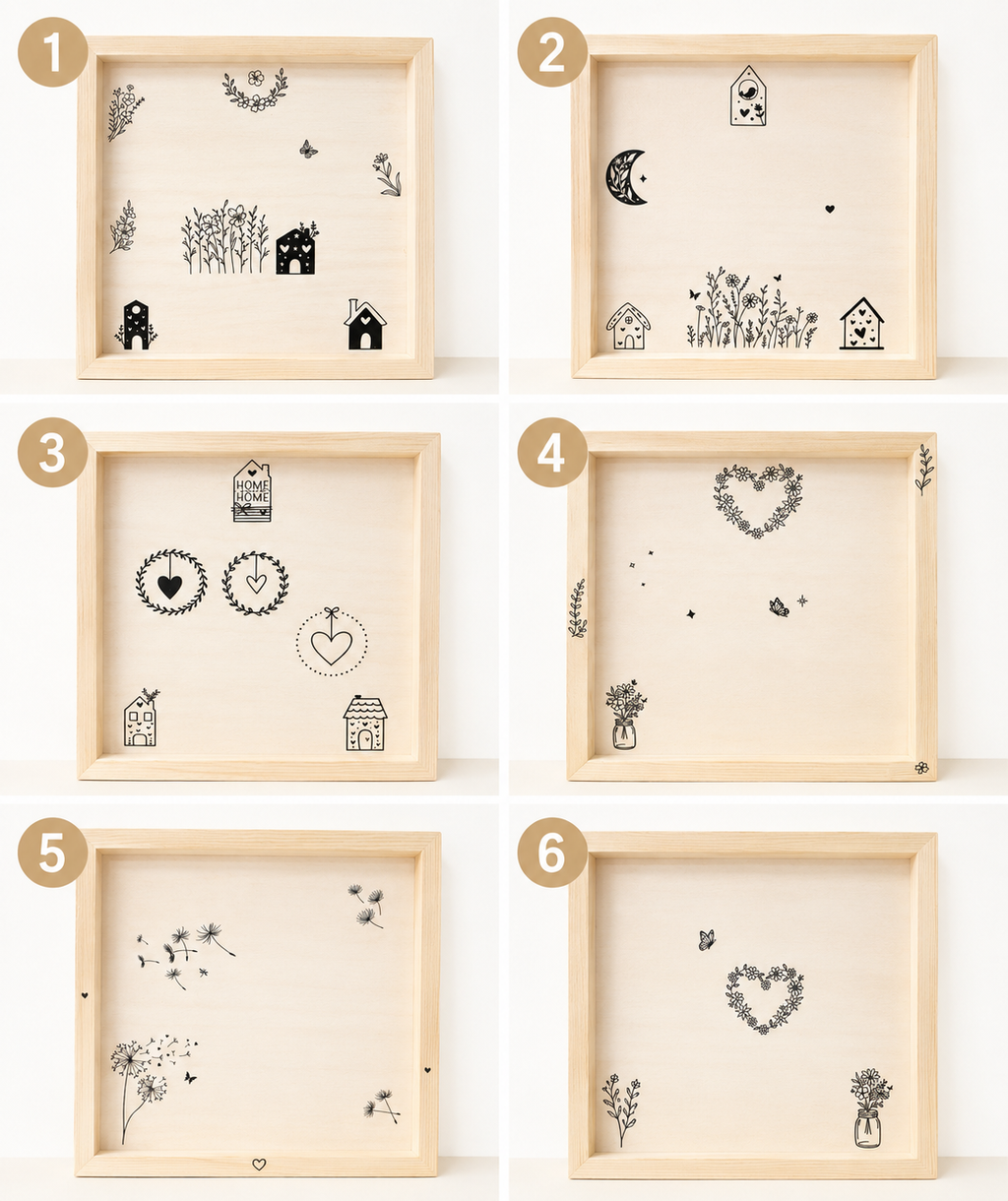 1
2
3
HOME
HOME
4
5
6